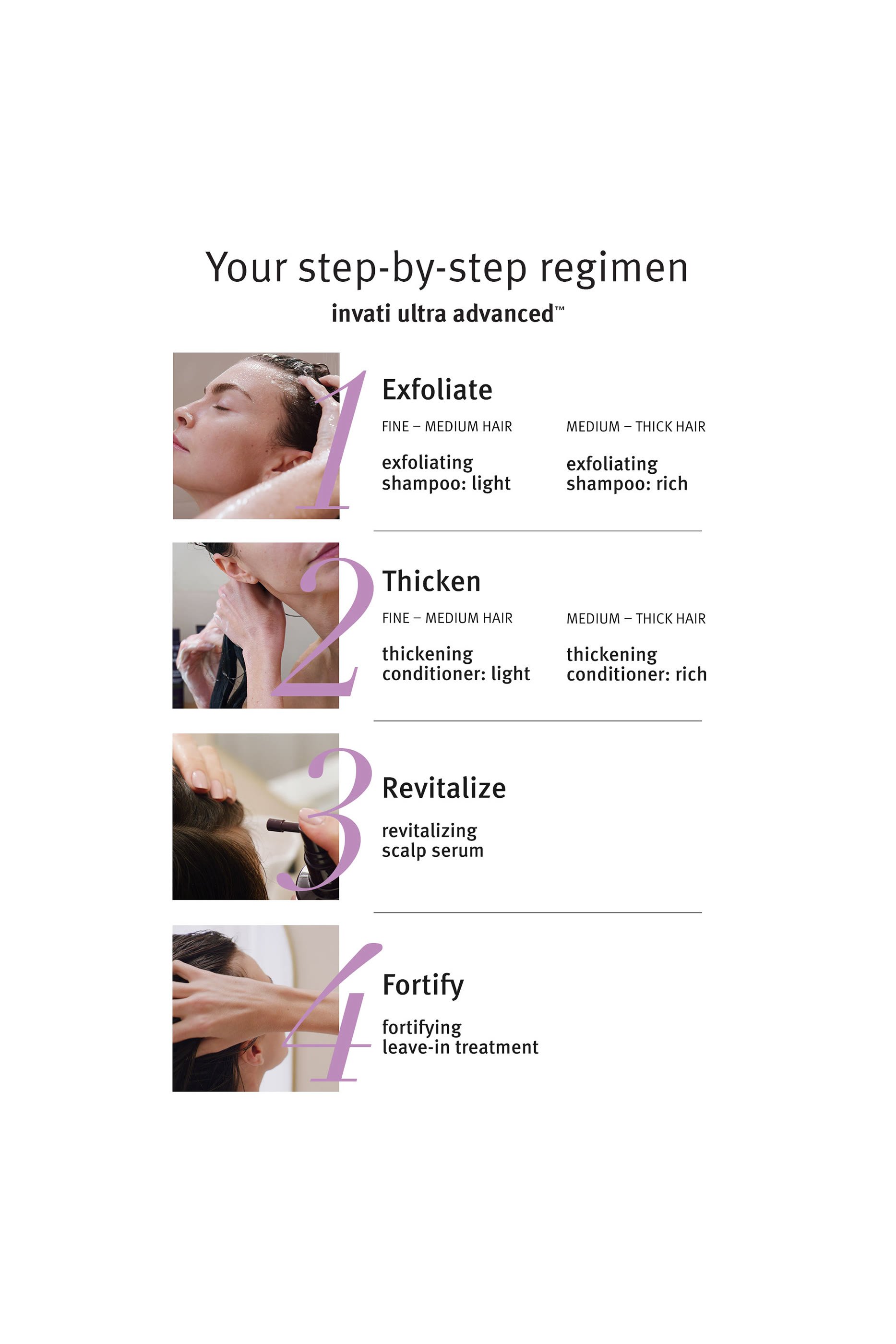 Your step-by-step regimen

invati ultra advanced™

1

Exfoliate

FINE – MEDIUM HAIR

exfoliating shampoo: light

MEDIUM – THICK HAIR

exfoliating shampoo: rich

2

Thicken

FINE – MEDIUM HAIR

thickening conditioner: light

MEDIUM – THICK HAIR

thickening conditioner: rich

3

Revitalize

revitalizing scalp serum

4

Fortify

fortifying leave-in treatment